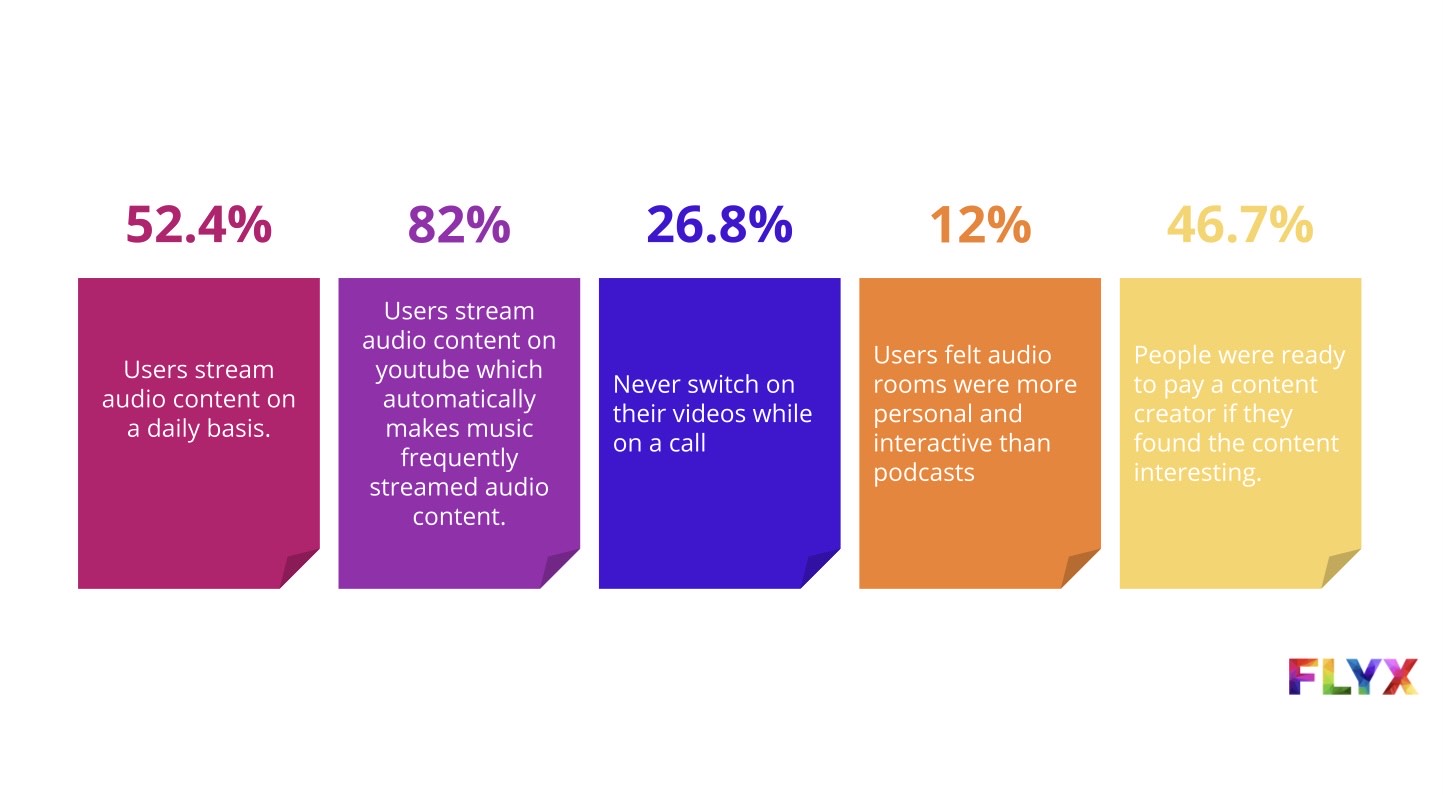 52.4%

Users stream audio content on a daily basis.

82%

Users stream audio content on youtube which automatically makes music frequently streamed audio content.

26.8%

Never switch on their videos while on a call

12%

Users felt audio rooms were more personal and interactive than podcasts

46.7%

People were ready to pay a content creator if they found the content interesting.

FLYX