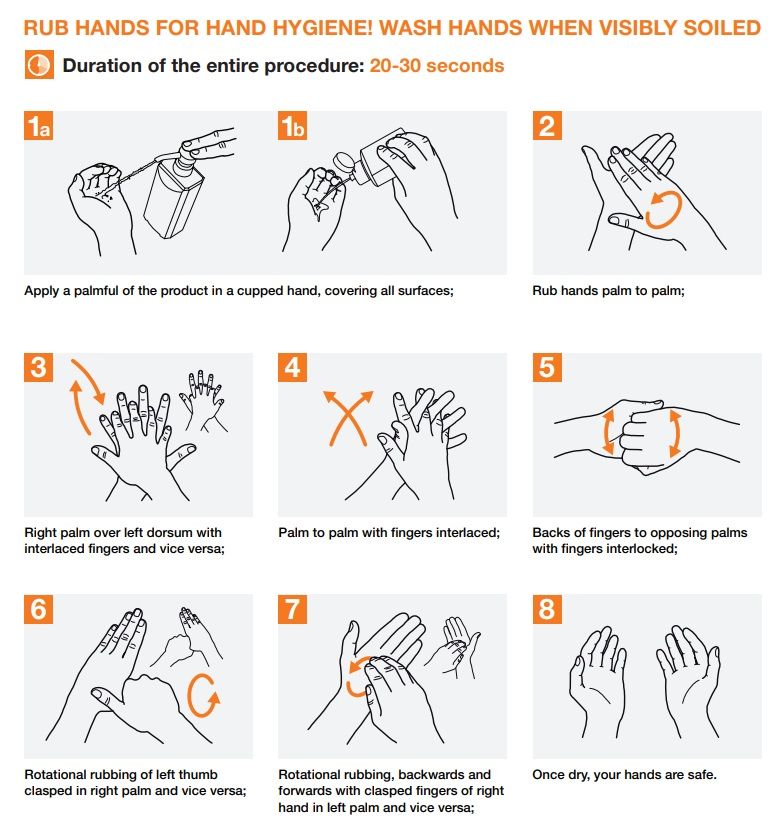 RUB HANDS FOR HAND HYGIENE! WASH HANDS WHEN VISIBLY SOILED

Duration of the entire procedure: 20-30 seconds

1a

1b

Apply a palmful of the product in a cupped hand, covering all surfaces;

2

Rub hands palm to palm;

3

Right palm over left dorsum with interlaced fingers and vice versa;

4

Palm to palm with fingers interlaced;

5

Backs of fingers to opposing palms with fingers interlocked;

6

Rotational rubbing of left thumb clasped in right palm and vice versa;

7

Rotational rubbing, backwards and forwards with clasped fingers of right hand in left palm and vice versa;

8

Once dry, your hands are safe.