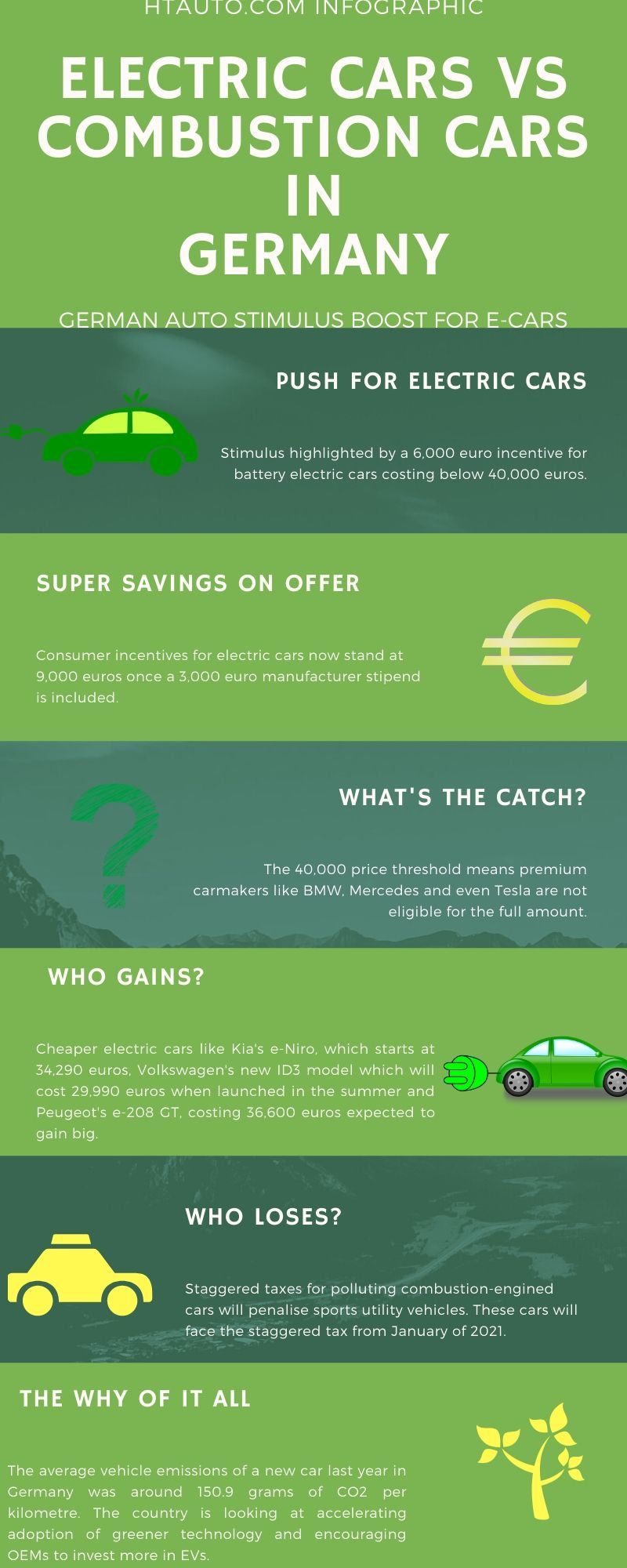 HTAUTO.COM INFOGRAPHIC

ELECTRIC CARS VS COMBUSTION CARS IN GERMANY

GERMAN AUTO STIMULUS BOOST FOR E-CARS

PUSH FOR ELECTRIC CARS

Stimulus highlighted by a 6,000 euro incentive for battery electric cars costing below 40,000 euros.

SUPER SAVINGS ON OFFER

Consumer incentives for electric cars now stand at 9,000 euros once a 3,000 euro manufacturer stipend is included.

WHAT'S THE CATCH?

The 40,000 price threshold means premium carmakers like BMW, Mercedes and even Tesla are not eligible for the full amount.

WHO GAINS?

Cheaper electric cars like Kia's e-Niro, which starts at 34,290 euros, Volkswagen's new ID3 model which will cost 29,990 euros when launched in the summer and Peugeot's e-208 GT, costing 36,600 euros expected to gain big.

WHO LOSES?

Staggered taxes for polluting combustion-engined cars will penalise sports utility vehicles. These cars will face the staggered tax from January of 2021.

THE WHY OF IT ALL

The average vehicle emissions of a new car last year in Germany was around 150.9 grams of CO2 per kilometre. The country is looking at accelerating adoption of greener technology and encouraging OEMs to invest more in EVs.