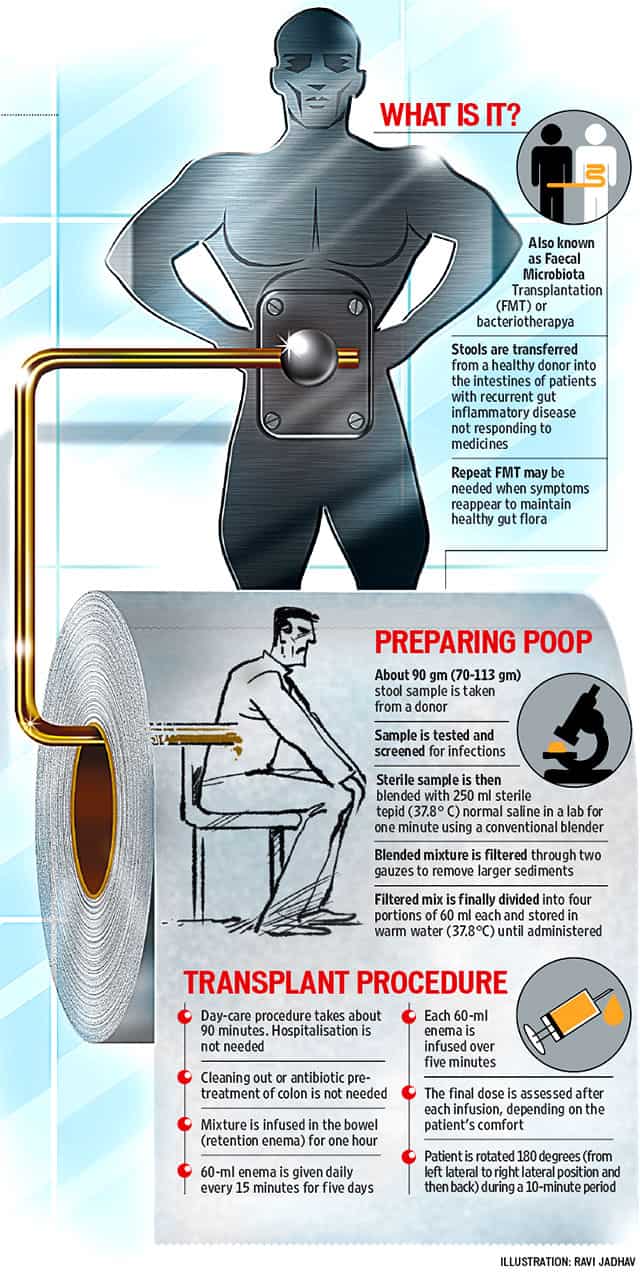 WHAT IS IT?

Also known as Faecal Microbiota Transplantation (FMT) or bacteriotherapya

Stools are transferred from a healthy donor into the intestines of patients with recurrent gut inflammatory disease not responding to medicines

Repeat FMT may be needed when symptoms reappear to maintain healthy gut flora

PREPARING POOP

About 90 gm (70-113 gm) stool sample is taken from a donor

Sample is tested and screened for infections

Sterile sample is then blended with 250 ml sterile tepid (37.8° C) normal saline in a lab for one minute using a conventional blender

Blended mixture is filtered through two gauzes to remove larger sediments

Filtered mix is finally divided into four portions of 60 ml each and stored in warm water (37.8°C) until administered

TRANSPLANT PROCEDURE

Day-care procedure takes about 90 minutes. Hospitalisation is not needed

Cleaning out or antibiotic pre-treatment of colon is not needed

Mixture is infused in the bowel (retention enema) for one hour

60-ml enema is given daily every 15 minutes for five days

Each 60-ml enema is infused over five minutes

The final dose is assessed after each infusion, depending on the patient's comfort

Patient is rotated 180 degrees (from left lateral to right lateral position and then back) during a 10-minute period

ILLUSTRATION: RAVI JADHAV