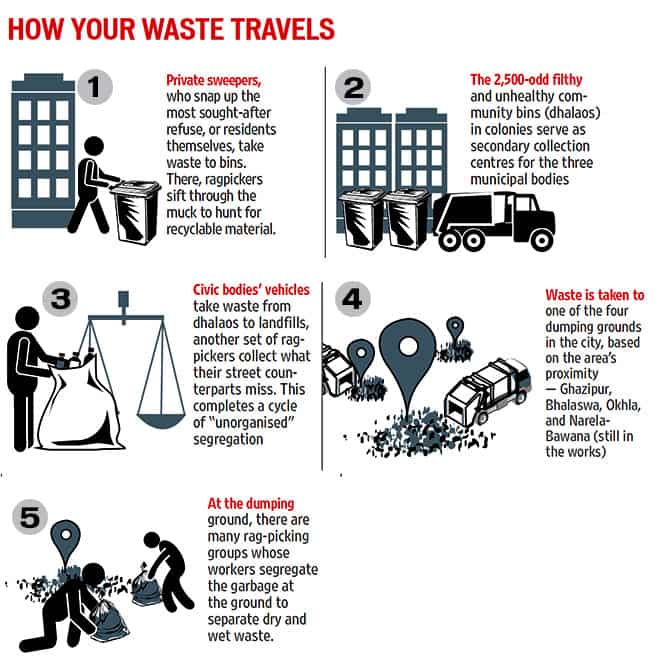 HOW YOUR WASTE TRAVELS

1

Private sweepers, who snap up the most sought-after refuse, or residents themselves, take waste to bins. There, ragpickers sift through the muck to hunt for recyclable material.

2

The 2,500-odd filthy and unhealthy community bins (dhalaos) in colonies serve as secondary collection centres for the three municipal bodies

3

Civic bodies' vehicles take waste from dhalaos to landfills, another set of ragpickers collect what their street counterparts miss. This completes a cycle of "unorganised" segregation

4

Waste is taken to one of the four dumping grounds in the city, based on the area's proximity — Ghazipur, Bhalaswa, Okhla, and Narela-Bawana (still in the works)

5

At the dumping ground, there are many rag-picking groups whose workers segregate the garbage at the ground to separate dry and wet waste.